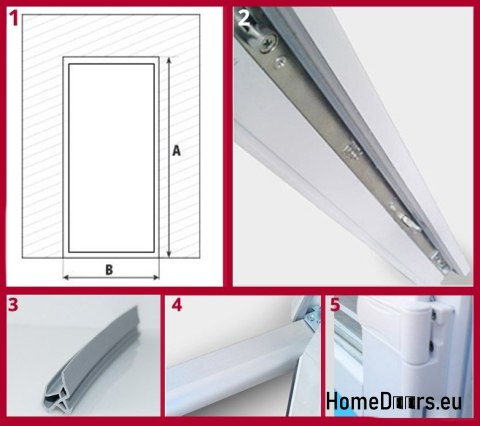 1

A

B

2

3

4

5

HomeDoors.eu